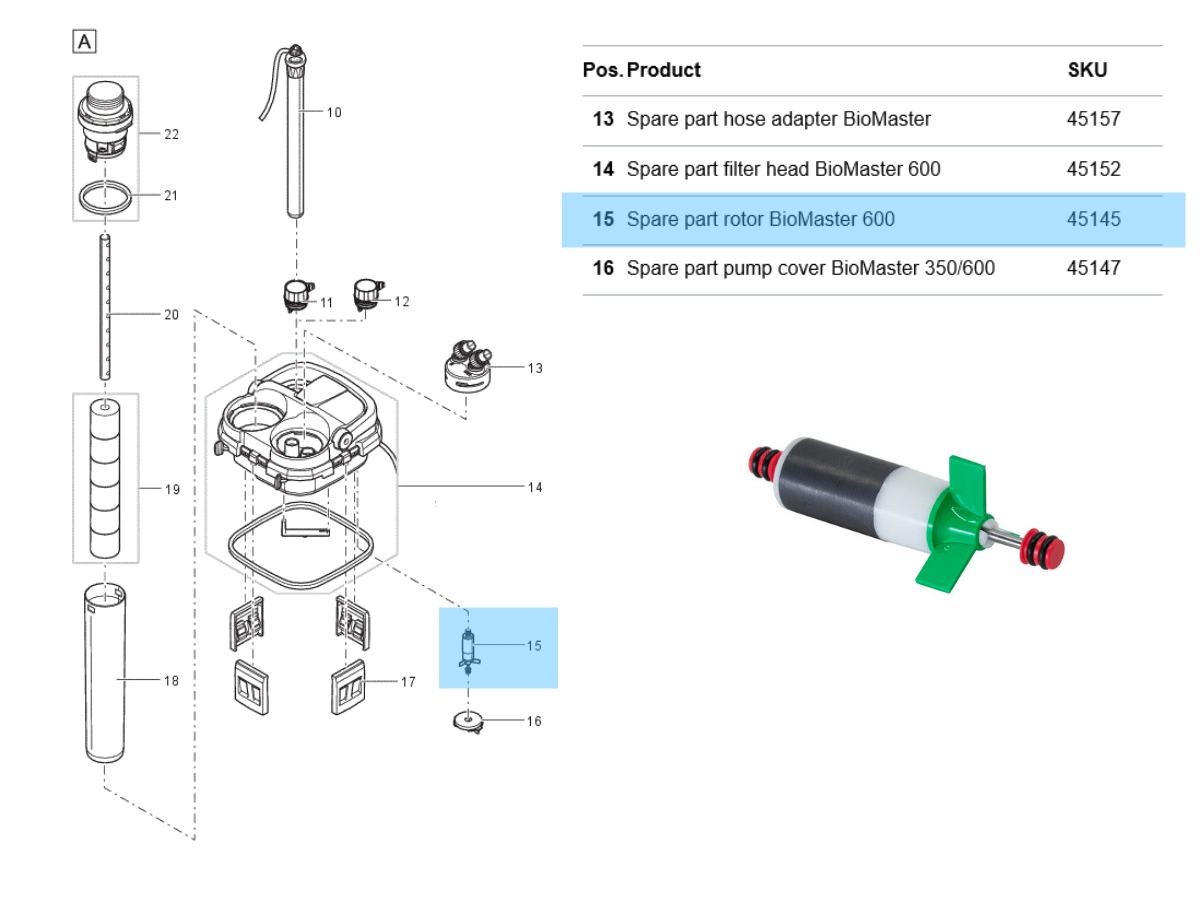 A

22
21
20
19
18
10
11
12
13
14
15
16
17

| Pos. | Product | SKU |
|---|---|---|
| 13 | Spare part hose adapter BioMaster | 45157 |
| 14 | Spare part filter head BioMaster 600 | 45152 |
| 15 | Spare part rotor BioMaster 600 | 45145 |
| 16 | Spare part pump cover BioMaster 350/600 | 45147 |