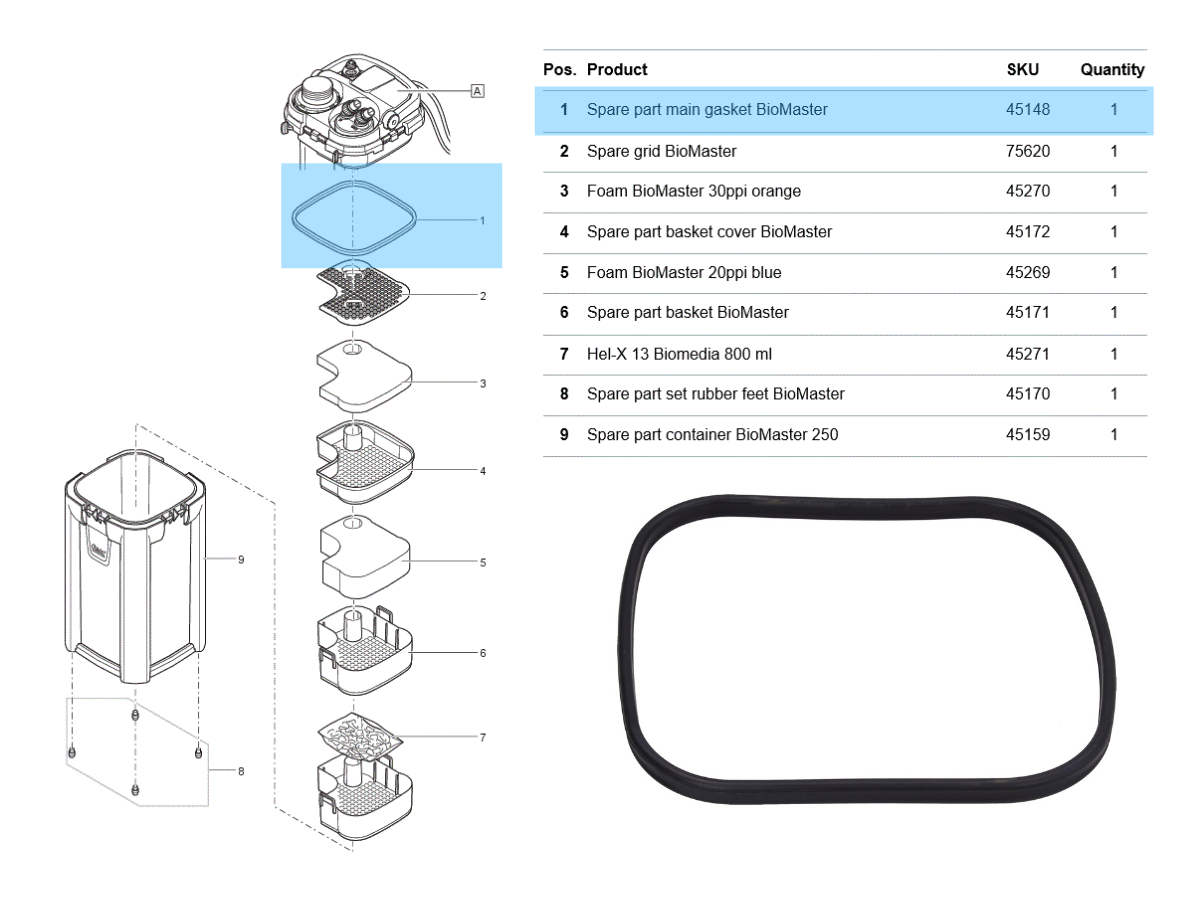 A

1

2

3

4

5

6

7

9

8

| Pos. | Product | SKU | Quantity |
|---|---|---|---|
| 1 | Spare part main gasket BioMaster | 45148 | 1 |
| 2 | Spare grid BioMaster | 75620 | 1 |
| 3 | Foam BioMaster 30ppi orange | 45270 | 1 |
| 4 | Spare part basket cover BioMaster | 45172 | 1 |
| 5 | Foam BioMaster 20ppi blue | 45269 | 1 |
| 6 | Spare part basket BioMaster | 45171 | 1 |
| 7 | Hel-X 13 Biomedia 800 ml | 45271 | 1 |
| 8 | Spare part set rubber feet BioMaster | 45170 | 1 |
| 9 | Spare part container BioMaster 250 | 45159 | 1 |