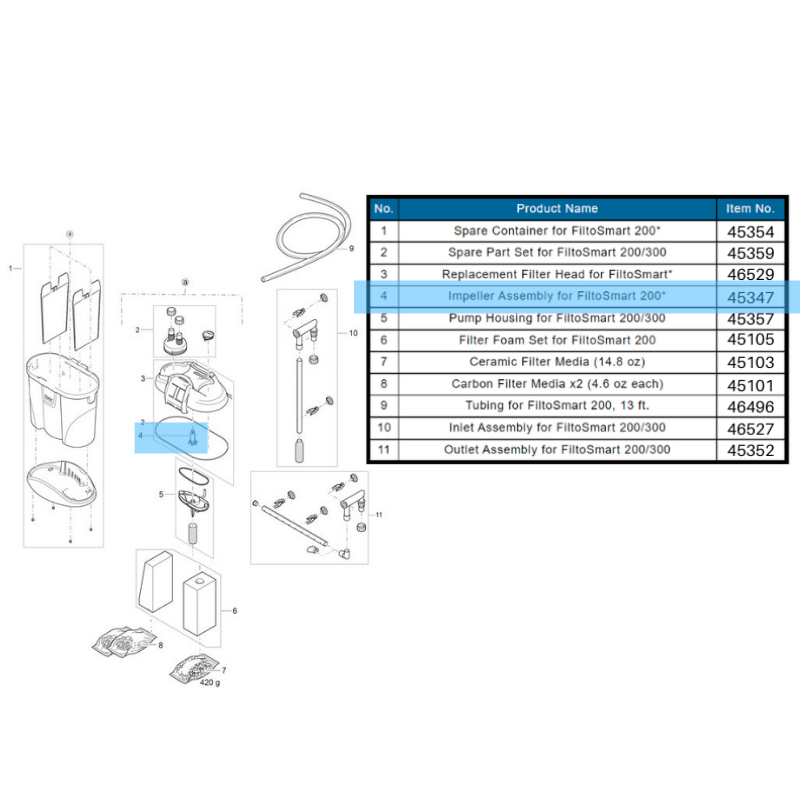 1
a
a
2
3
2
4
5
6
8
7
420 g
9
10
11

| No. | Product Name | Item No. |
|---|---|---|
| 1 | Spare Container for FiltoSmart 200* | 45354 |
| 2 | Spare Part Set for FiltoSmart 200/300 | 45359 |
| 3 | Replacement Filter Head for FiltoSmart* | 46529 |
| 4 | Impeller Assembly for FiltoSmart 200* | 45347 |
| 5 | Pump Housing for FiltoSmart 200/300 | 45357 |
| 6 | Filter Foam Set for FiltoSmart 200 | 45105 |
| 7 | Ceramic Filter Media (14.8 oz) | 45103 |
| 8 | Carbon Filter Media x2 (4.6 oz each) | 45101 |
| 9 | Tubing for FiltoSmart 200, 13 ft. | 46496 |
| 10 | Inlet Assembly for FiltoSmart 200/300 | 46527 |
| 11 | Outlet Assembly for FiltoSmart 200/300 | 45352 |