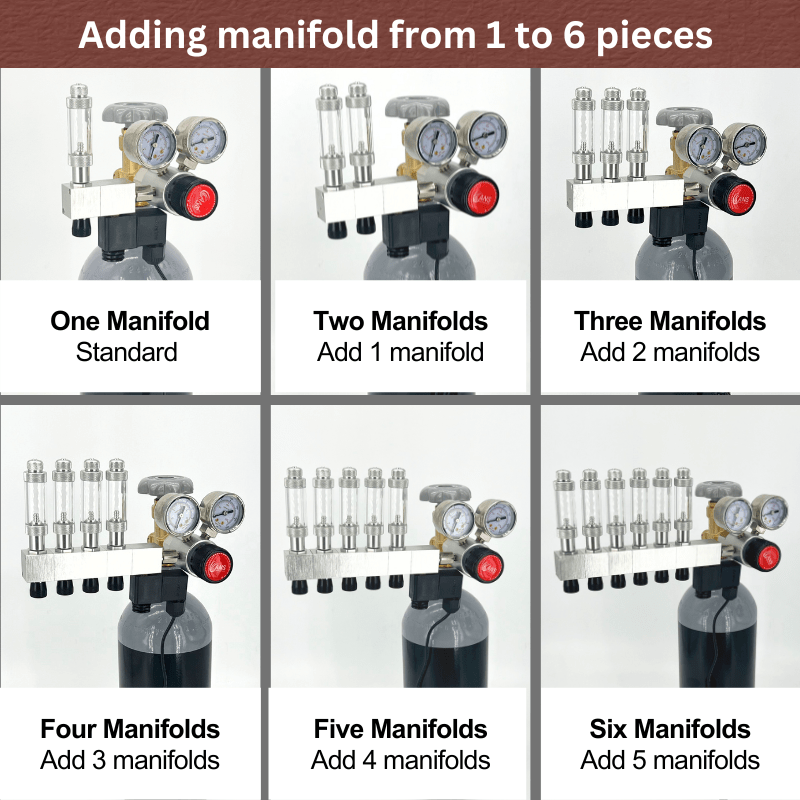 Adding manifold from 1 to 6 pieces

One Manifold
Standard

Two Manifolds
Add 1 manifold

Three Manifolds
Add 2 manifolds

Four Manifolds
Add 3 manifolds

Five Manifolds
Add 4 manifolds

Six Manifolds
Add 5 manifolds