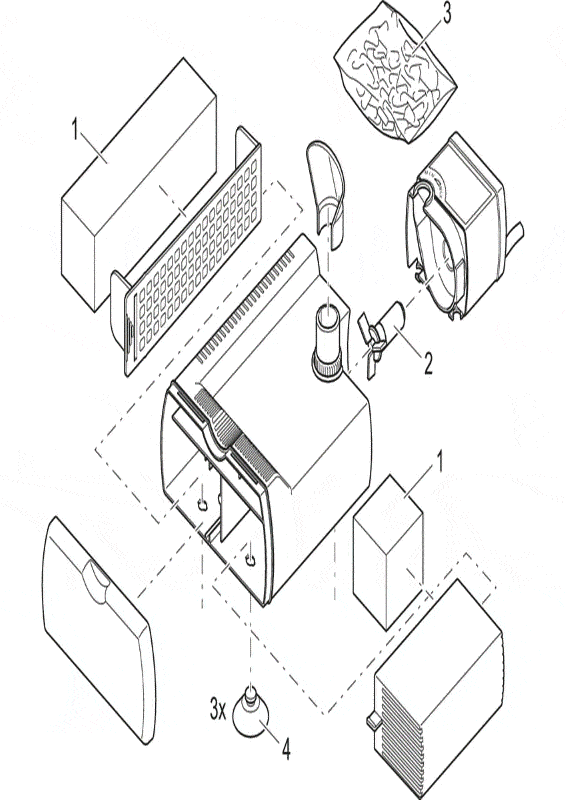 3
1
2
1
3x
4