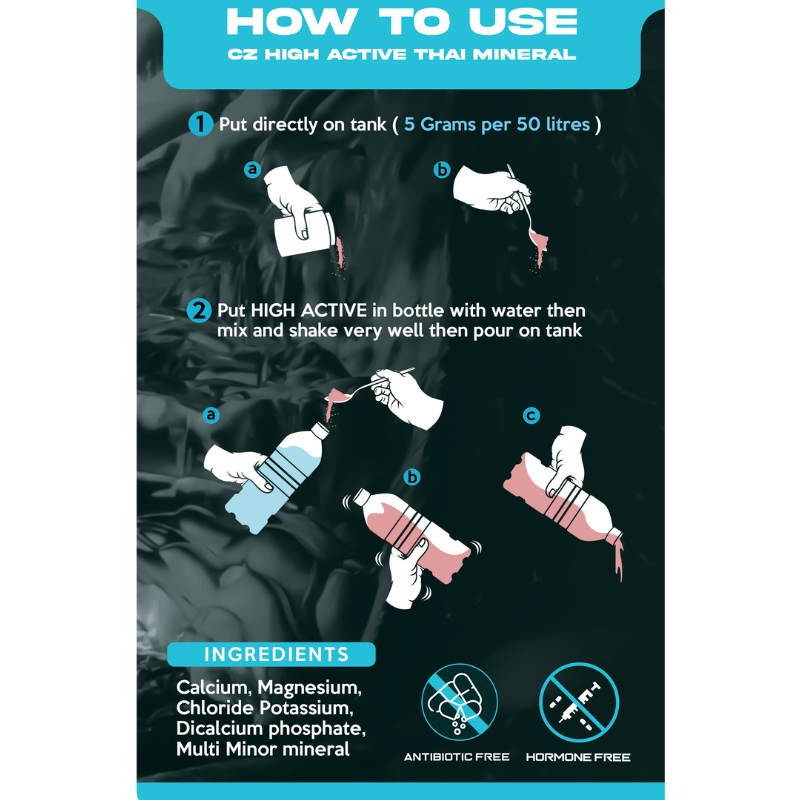 HOW TO USE
CZ HIGH ACTIVE THAI MINERAL

1 Put directly on tank ( 5 Grams per 50 litres )

a

b

2 Put HIGH ACTIVE in bottle with water then mix and shake very well then pour on tank

a

b

c

INGREDIENTS

Calcium, Magnesium, Chloride Potassium, Dicalcium phosphate, Multi Minor mineral

ANTIBIOTIC FREE

HORMONE FREE