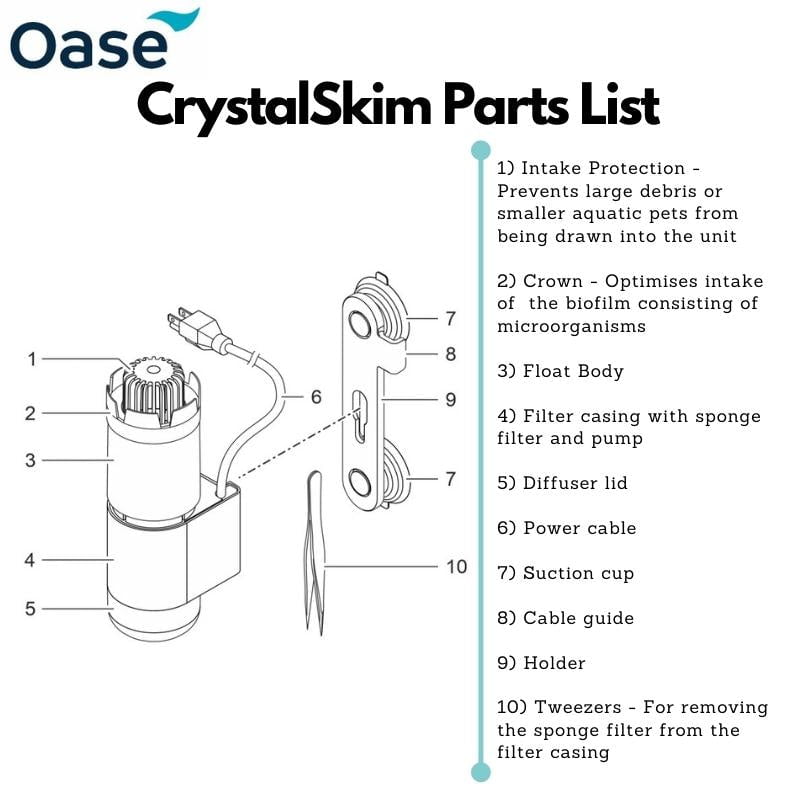 Oase

CrystalSkim Parts List

1
2
3
4
5
6
7
8
9
7
10

1) Intake Protection - Prevents large debris or smaller aquatic pets from being drawn into the unit

2) Crown - Optimises intake of the biofilm consisting of microorganisms

3) Float Body

4) Filter casing with sponge filter and pump

5) Diffuser lid

6) Power cable

7) Suction cup

8) Cable guide

9) Holder

10) Tweezers - For removing the sponge filter from the filter casing