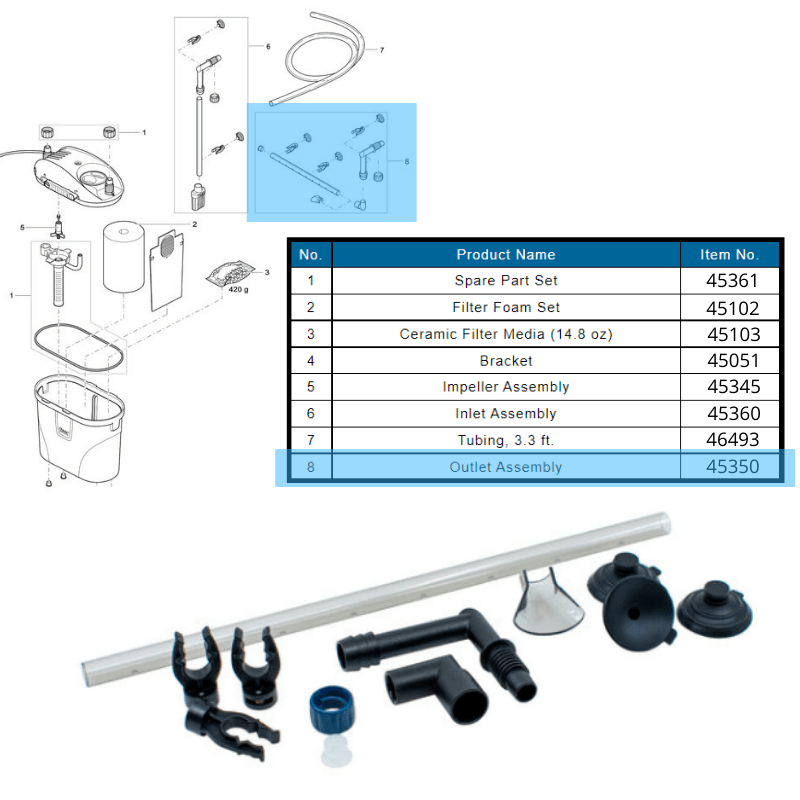 6
7
1
8
5
2
3
420 g
1

| No. | Product Name | Item No. |
|---|---|---|
| 1 | Spare Part Set | 45361 |
| 2 | Filter Foam Set | 45102 |
| 3 | Ceramic Filter Media (14.8 oz) | 45103 |
| 4 | Bracket | 45051 |
| 5 | Impeller Assembly | 45345 |
| 6 | Inlet Assembly | 45360 |
| 7 | Tubing, 3.3 ft. | 46493 |
| 8 | Outlet Assembly | 45350 |