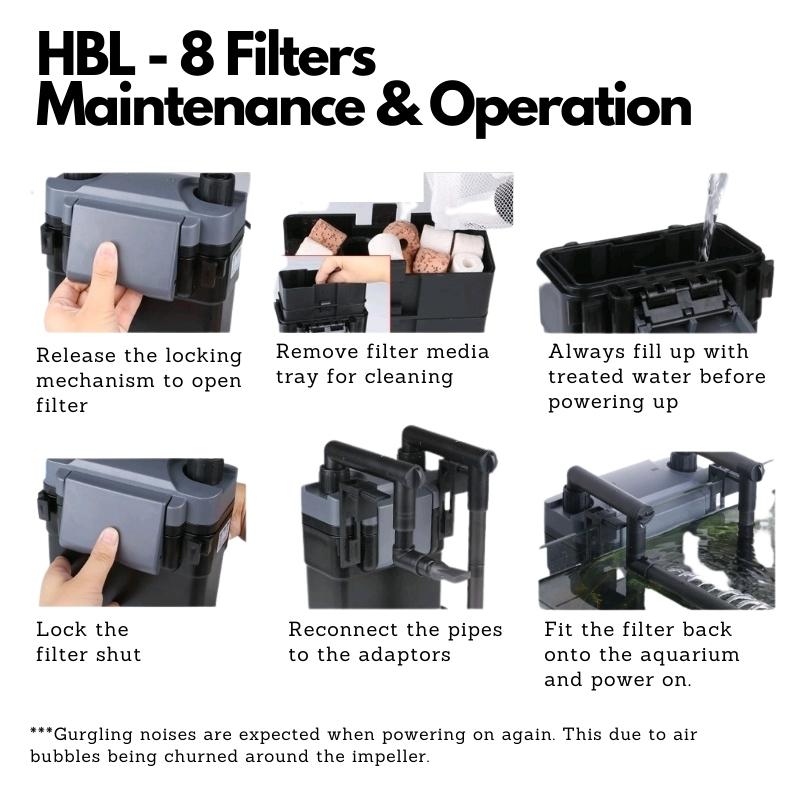 HBL - 8 Filters Maintenance & Operation

Release the locking mechanism to open filter

Remove filter media tray for cleaning

Always fill up with treated water before powering up

Lock the filter shut

Reconnect the pipes to the adaptors

Fit the filter back onto the aquarium and power on.

***Gurgling noises are expected when powering on again. This due to air bubbles being churned around the impeller.