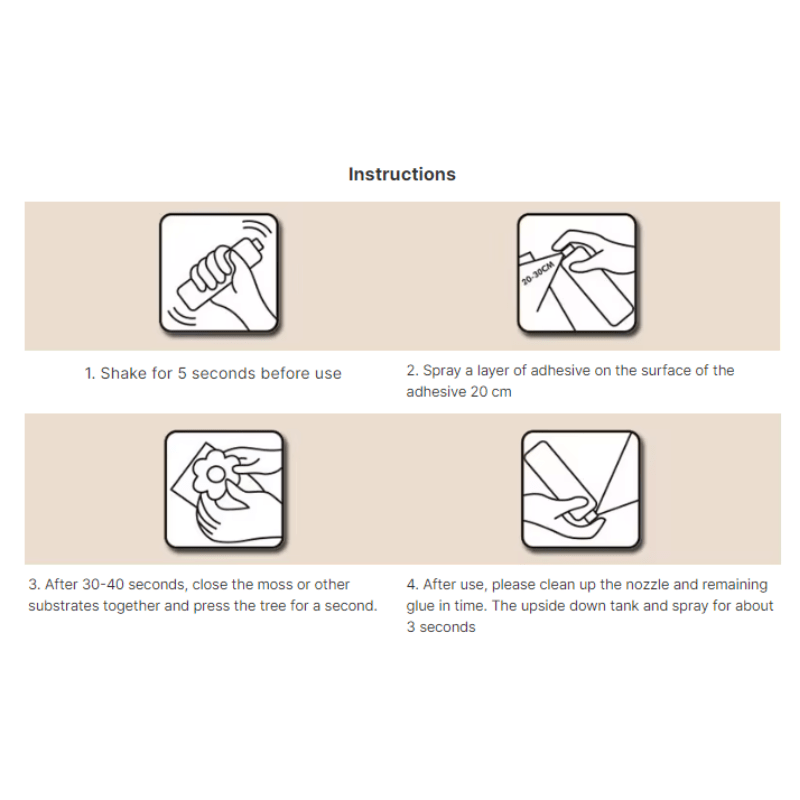 Instructions

20-30CM

1. Shake for 5 seconds before use

2. Spray a layer of adhesive on the surface of the adhesive 20 cm

3. After 30-40 seconds, close the moss or other substrates together and press the tree for a second.

4. After use, please clean up the nozzle and remaining glue in time. The upside down tank and spray for about 3 seconds