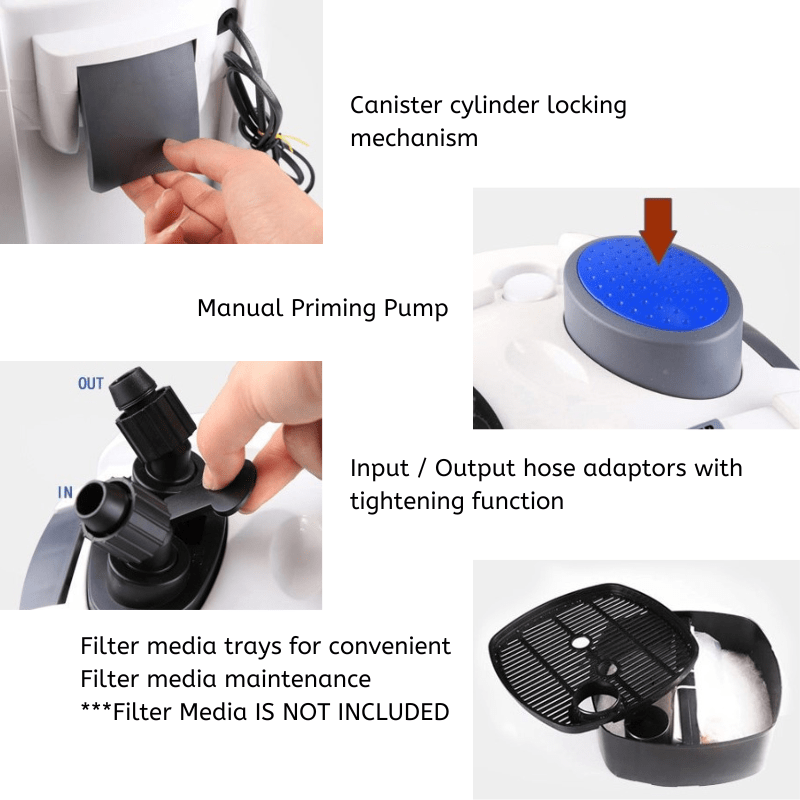 Canister cylinder locking mechanism

Manual Priming Pump

OUT

IN

Input / Output hose adaptors with tightening function

Filter media trays for convenient
Filter media maintenance
***Filter Media IS NOT INCLUDED