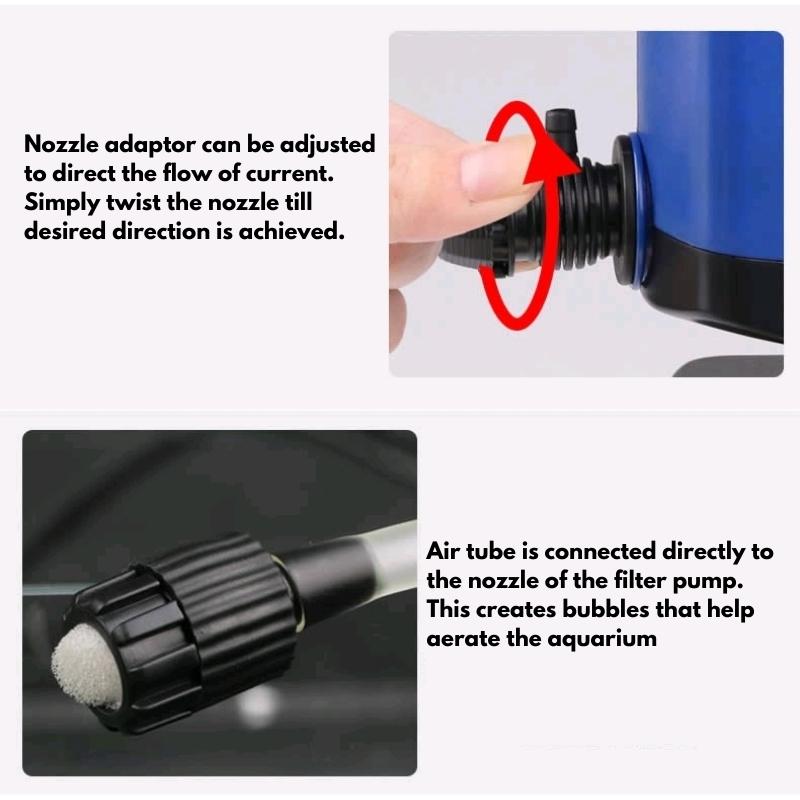 Nozzle adaptor can be adjusted to direct the flow of current. Simply twist the nozzle till desired direction is achieved.

Air tube is connected directly to the nozzle of the filter pump. This creates bubbles that help aerate the aquarium