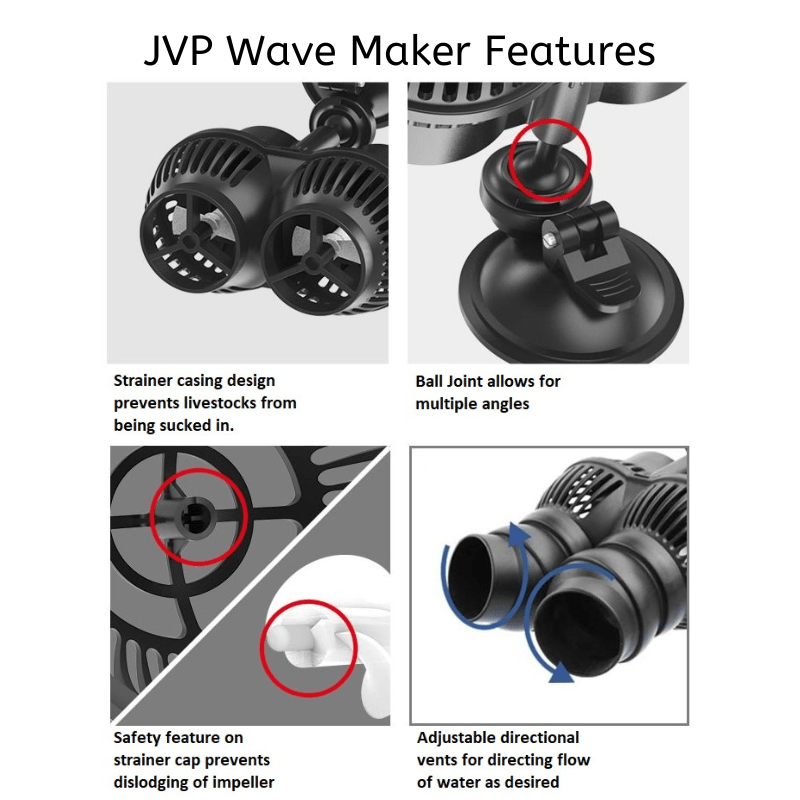 JVP Wave Maker Features

Strainer casing design prevents livestocks from being sucked in.

Ball Joint allows for multiple angles

Safety feature on strainer cap prevents dislodging of impeller

Adjustable directional vents for directing flow of water as desired