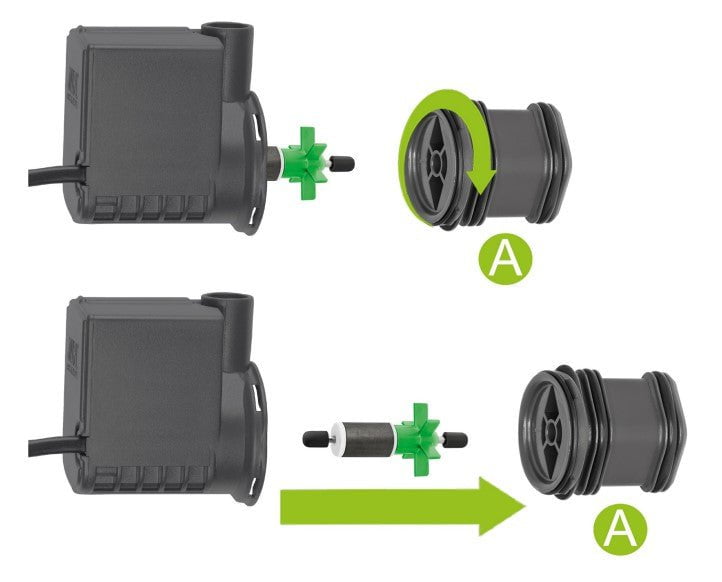 A

A