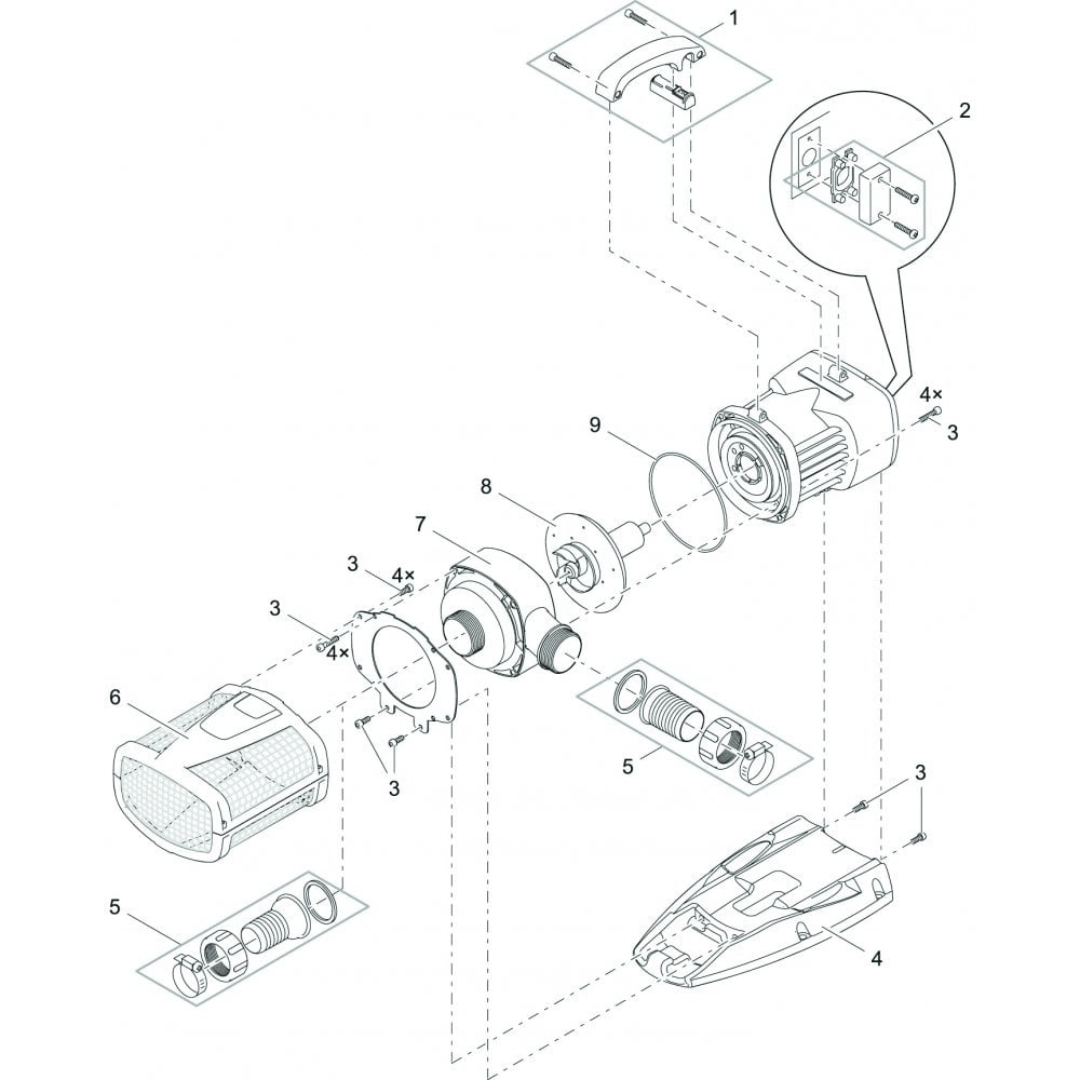 1
2
4×
3
9
8
7
3
4×
3
4×
6
3
5
3
5
4