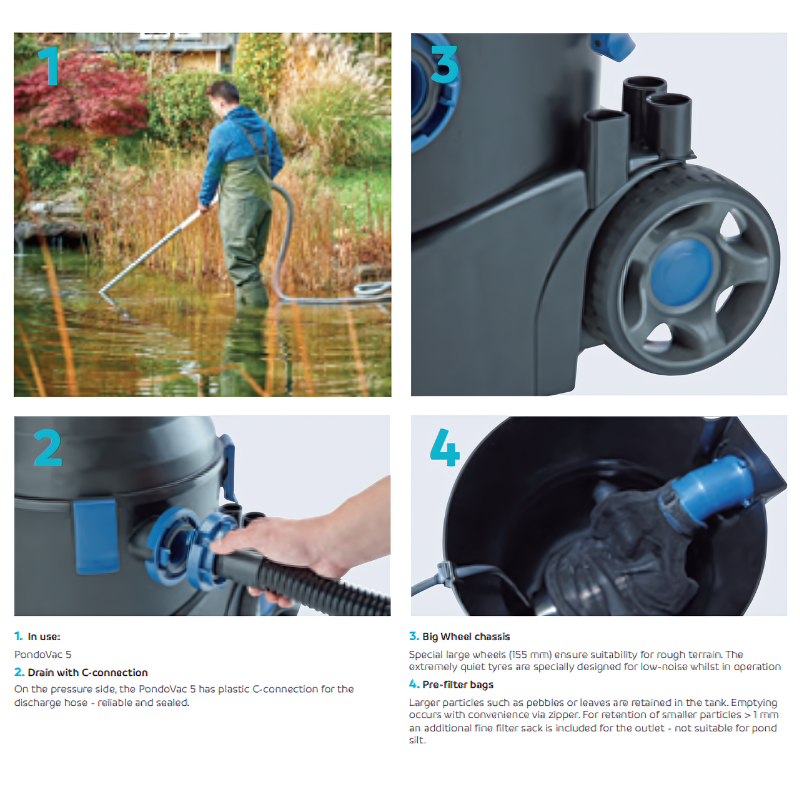 1

3

2

4

1. In use:

PondoVac 5

2. Drain with C-connection

On the pressure side, the PondoVac 5 has plastic C-connection for the discharge hose - reliable and sealed.

3. Big Wheel chassis

Special large wheels (155 mm) ensure suitability for rough terrain. The extremely quiet tyres are specially designed for low-noise whilst in operation

4. Pre-filter bags

Larger particles such as pebbles or leaves are retained in the tank. Emptying occurs with convenience via zipper. For retention of smaller particles > 1 mm an additional fine filter sack is included for the outlet - not suitable for pond silt.