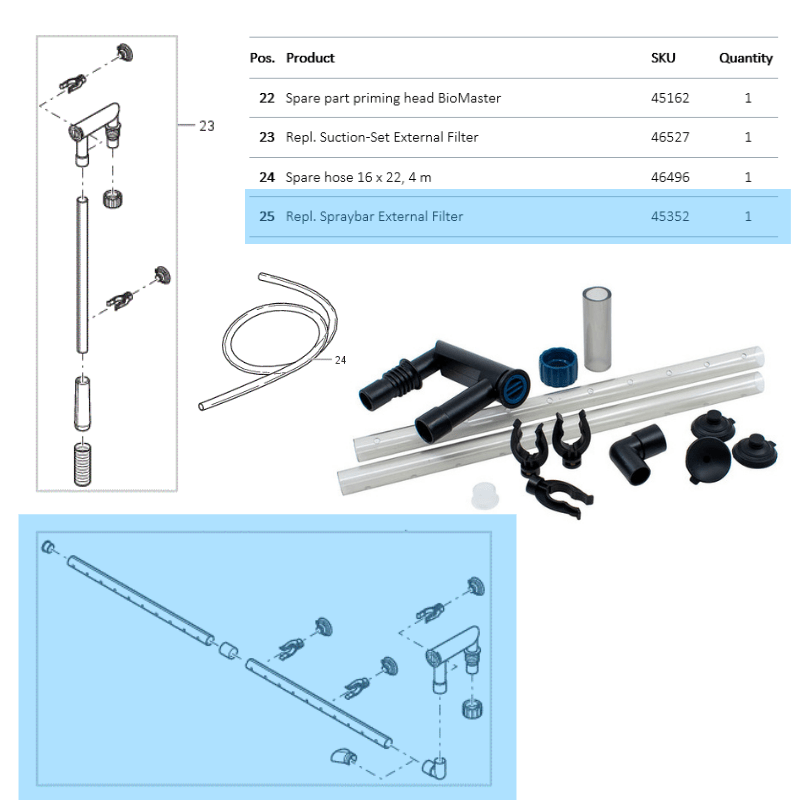 23

| Pos. | Product | SKU | Quantity |
|---|---|---|---|
| 22 | Spare part priming head BioMaster | 45162 | 1 |
| 23 | Repl. Suction-Set External Filter | 46527 | 1 |
| 24 | Spare hose 16 x 22, 4 m | 46496 | 1 |
| 25 | Repl. Spraybar External Filter | 45352 | 1 |

24