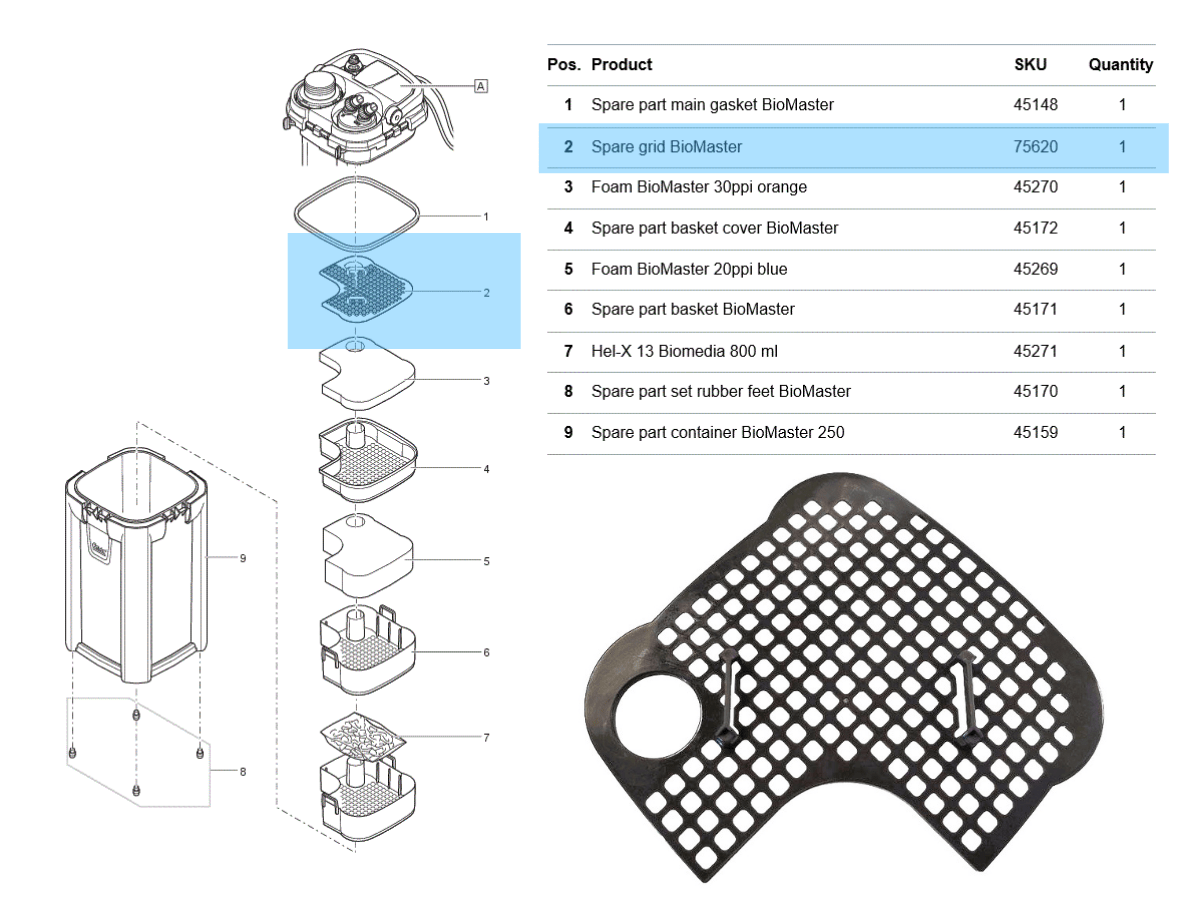 A
1
2
3
4
5
6
7
9
8

| Pos. | Product | SKU | Quantity |
|---|---|---|---|
| 1 | Spare part main gasket BioMaster | 45148 | 1 |
| 2 | Spare grid BioMaster | 75620 | 1 |
| 3 | Foam BioMaster 30ppi orange | 45270 | 1 |
| 4 | Spare part basket cover BioMaster | 45172 | 1 |
| 5 | Foam BioMaster 20ppi blue | 45269 | 1 |
| 6 | Spare part basket BioMaster | 45171 | 1 |
| 7 | Hel-X 13 Biomedia 800 ml | 45271 | 1 |
| 8 | Spare part set rubber feet BioMaster | 45170 | 1 |
| 9 | Spare part container BioMaster 250 | 45159 | 1 |