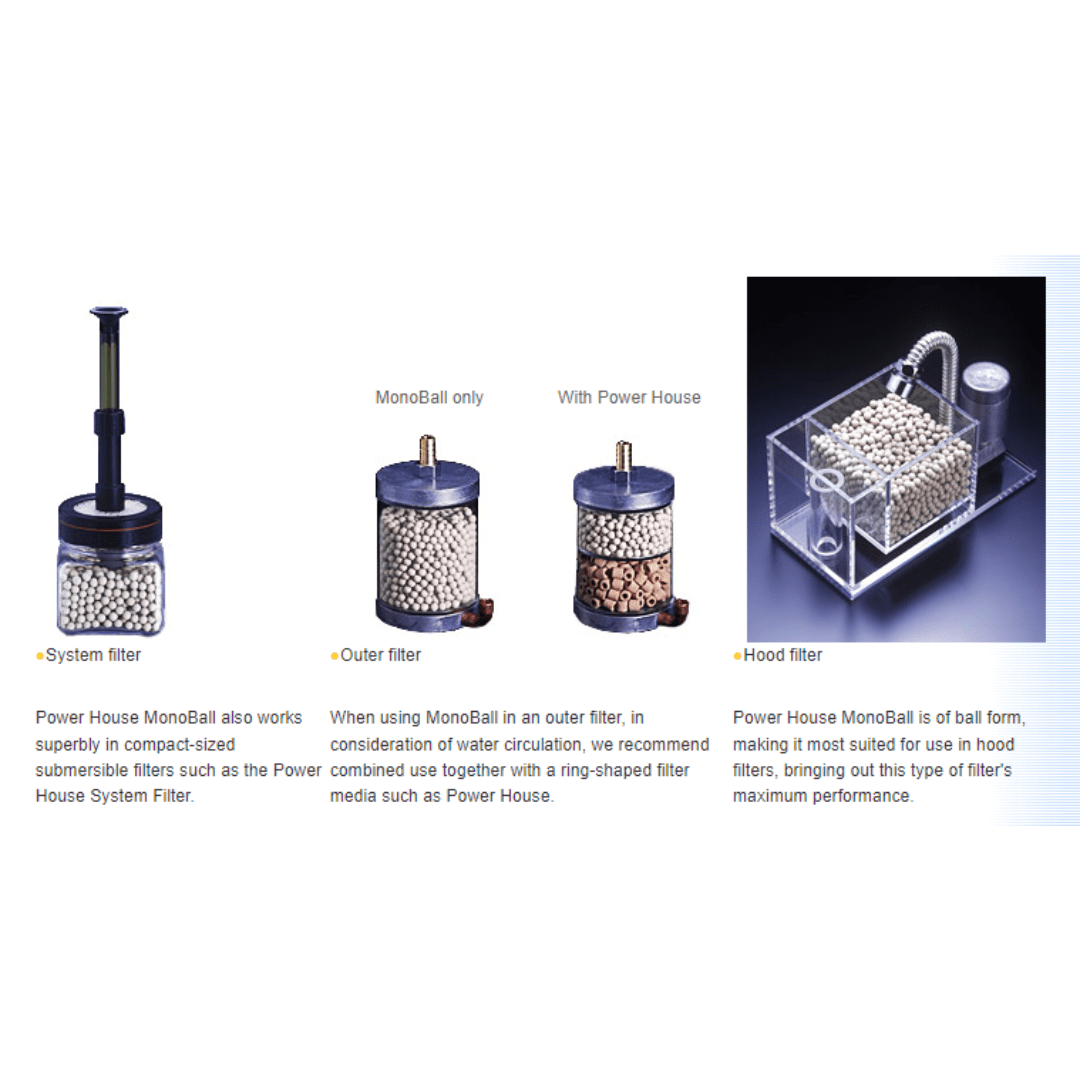 ●System filter

Power House MonoBall also works superbly in compact-sized submersible filters such as the Power House System Filter.

MonoBall only

With Power House

●Outer filter

When using MonoBall in an outer filter, in consideration of water circulation, we recommend combined use together with a ring-shaped filter media such as Power House.

●Hood filter

Power House MonoBall is of ball form, making it most suited for use in hood filters, bringing out this type of filter's maximum performance.