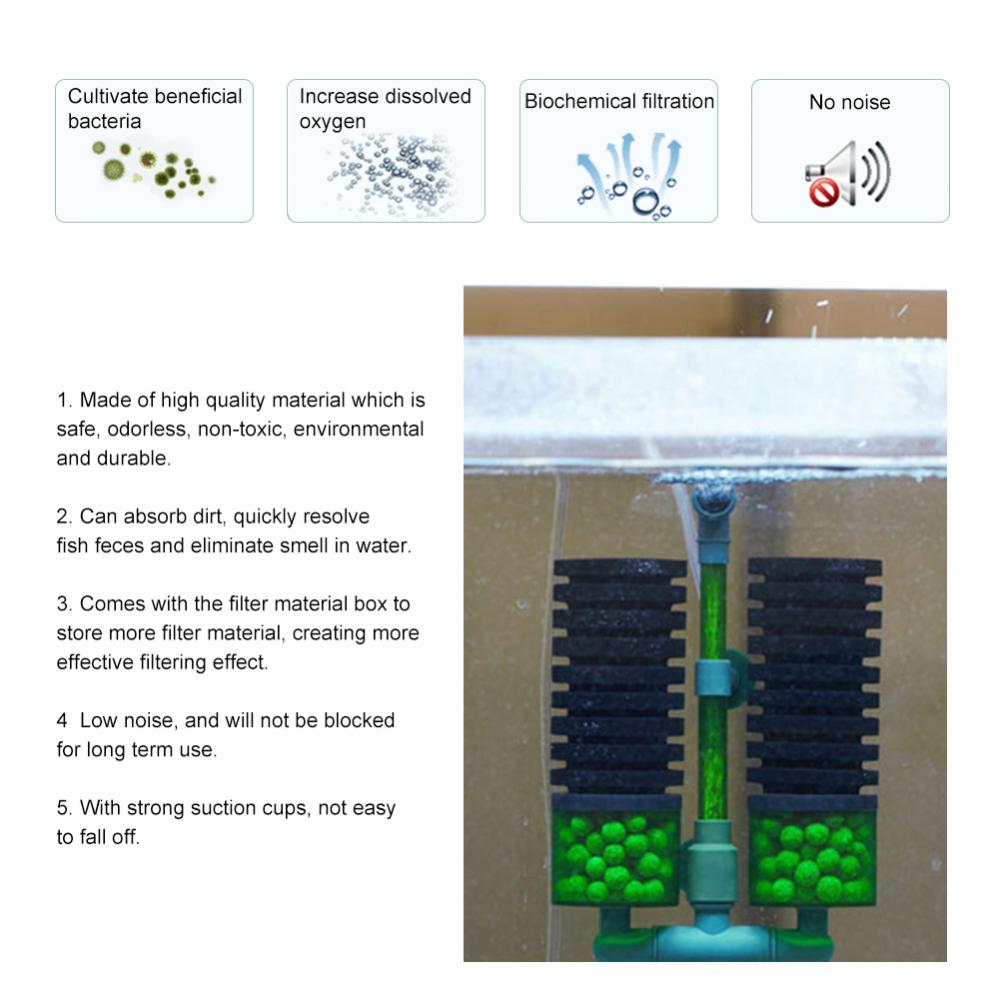 Cultivate beneficial bacteria

Increase dissolved oxygen

Biochemical filtration

No noise

1. Made of high quality material which is safe, odorless, non-toxic, environmental and durable.

2. Can absorb dirt, quickly resolve fish feces and eliminate smell in water.

3. Comes with the filter material box to store more filter material, creating more effective filtering effect.

4 Low noise, and will not be blocked for long term use.

5. With strong suction cups, not easy to fall off.