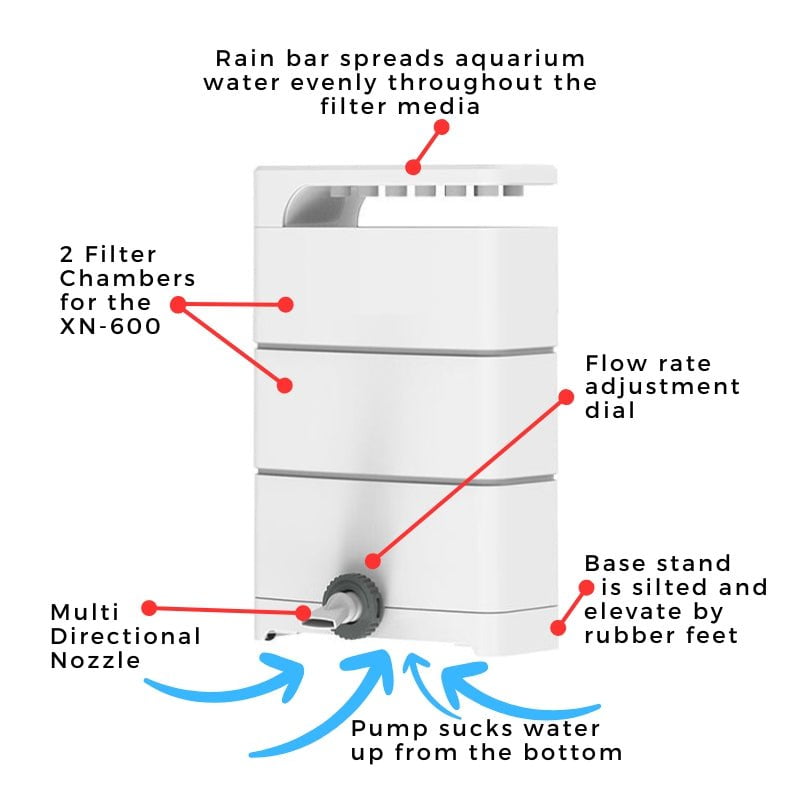 Rain bar spreads aquarium water evenly throughout the filter media

2 Filter Chambers for the XN-600

Flow rate adjustment dial

Base stand is silted and elevate by rubber feet

Multi Directional Nozzle

Pump sucks water up from the bottom