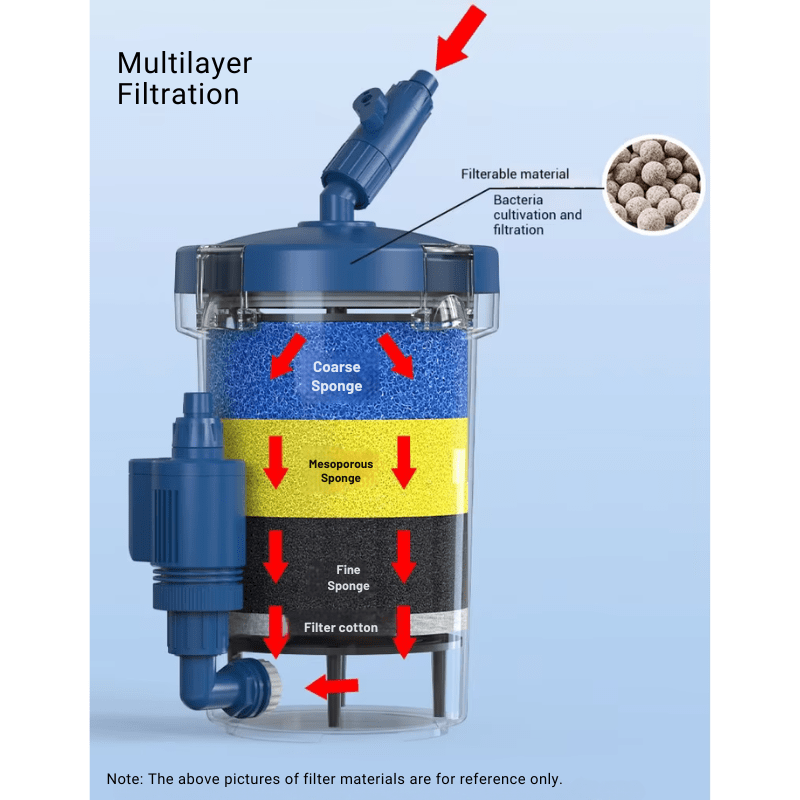 Multilayer Filtration

Filterable material

Bacteria cultivation and filtration

Coarse Sponge

Mesoporous Sponge

Fine Sponge

Filter cotton

Note: The above pictures of filter materials are for reference only.