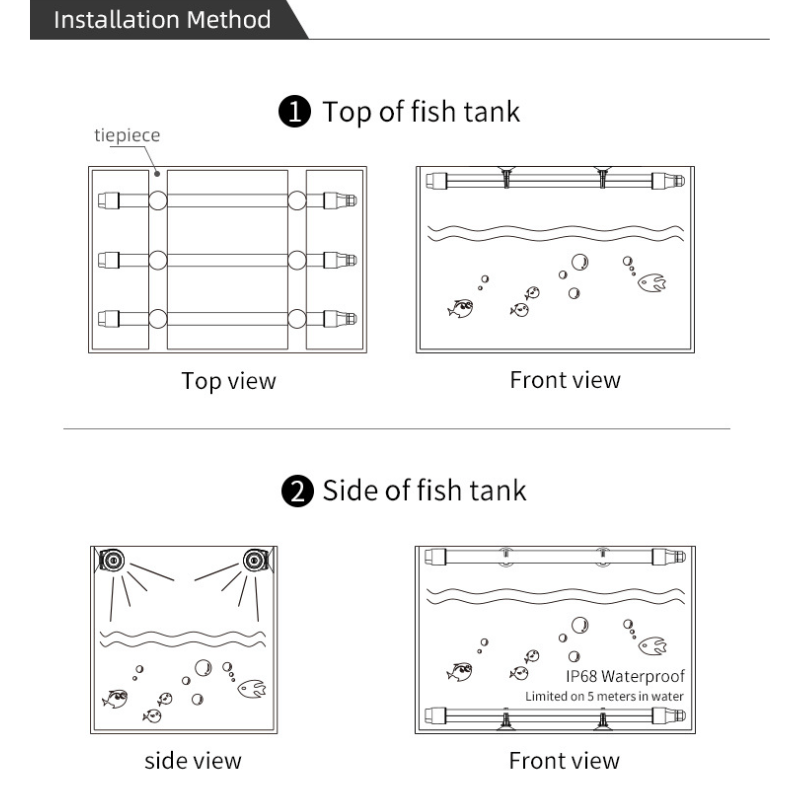 Installation Method

❶ Top of fish tank

tiepiece

Top view

Front view

❷ Side of fish tank

side view

IP68 Waterproof
Limited on 5 meters in water

Front view