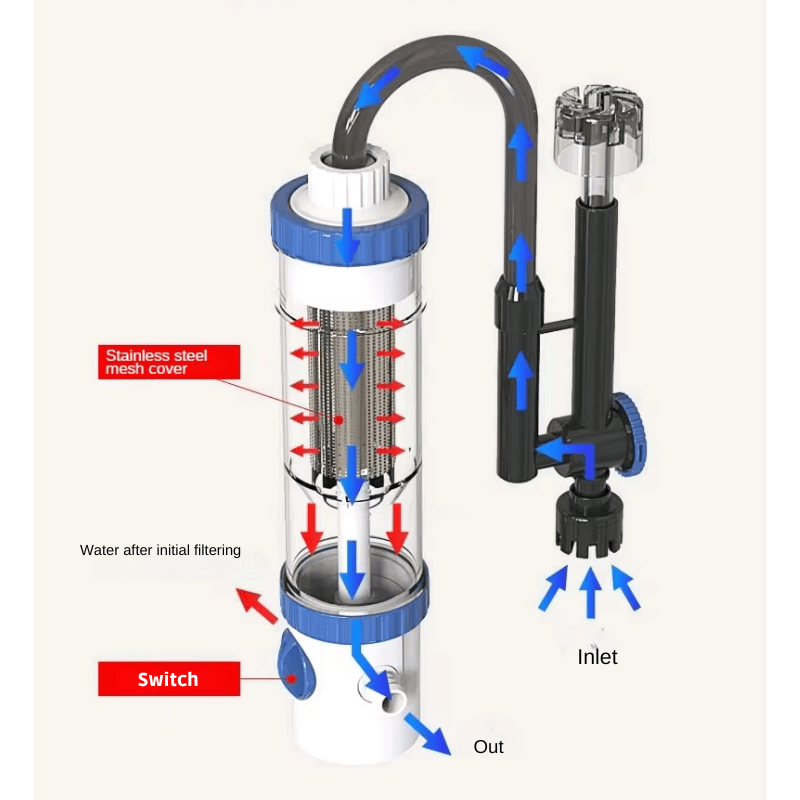 Stainless steel mesh cover

Water after initial filtering

Switch

Inlet

Out