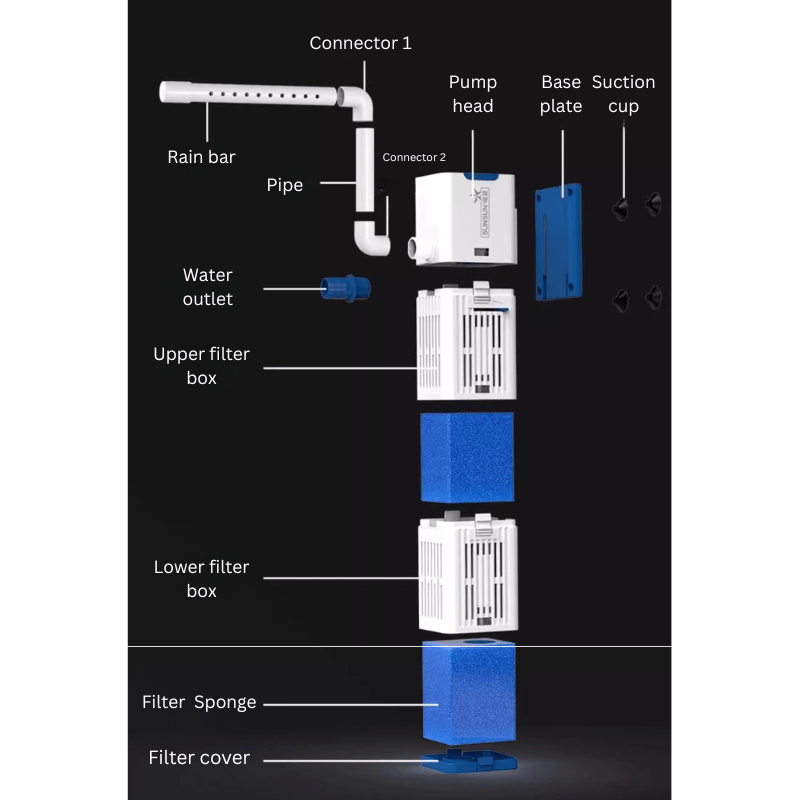 Connector 1

Pump head

Base plate

Suction cup

Rain bar

Connector 2

Pipe

SUNSUN

Water outlet

Upper filter box

Lower filter box

Filter Sponge

Filter cover