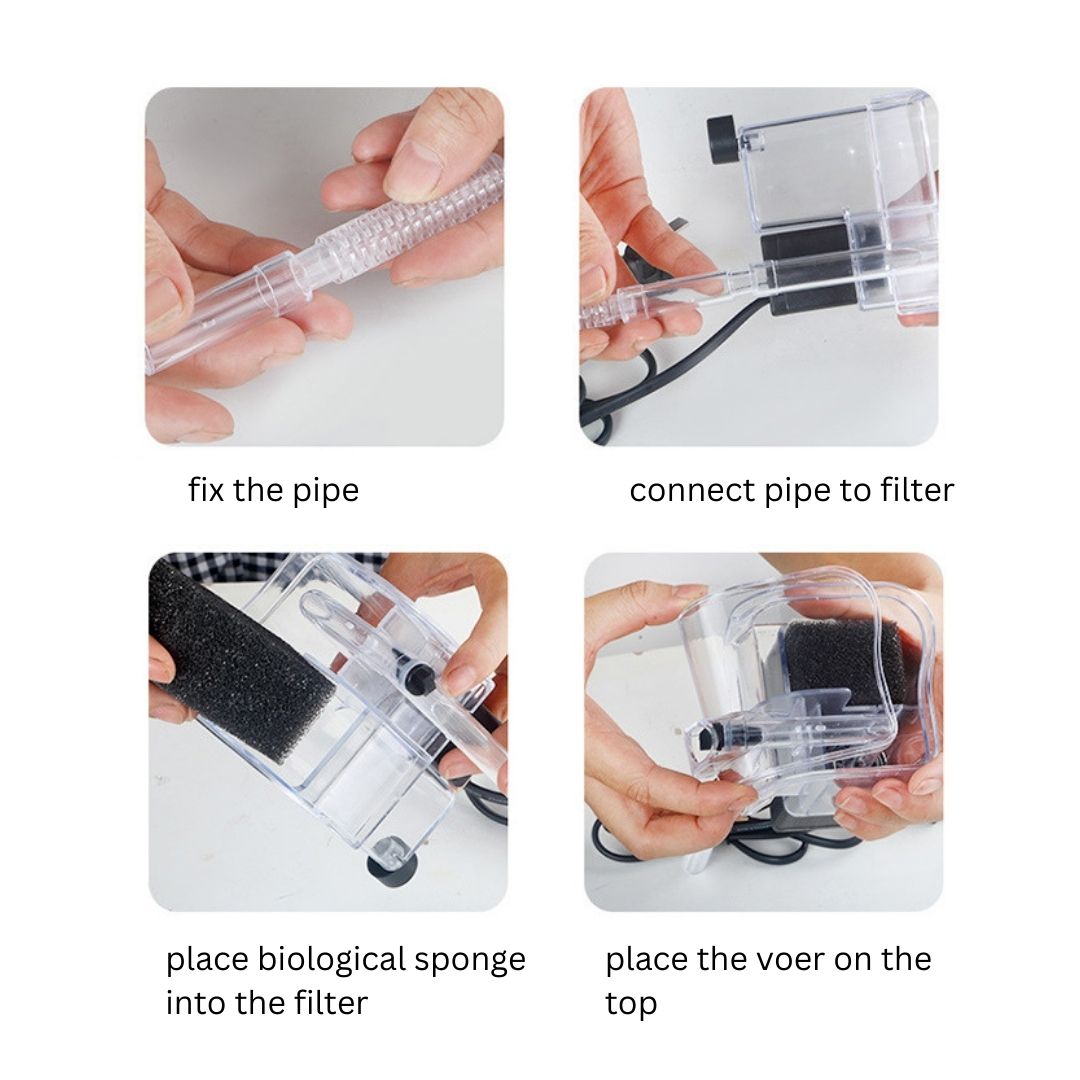 fix the pipe

connect pipe to filter

place biological sponge into the filter

place the voer on the top