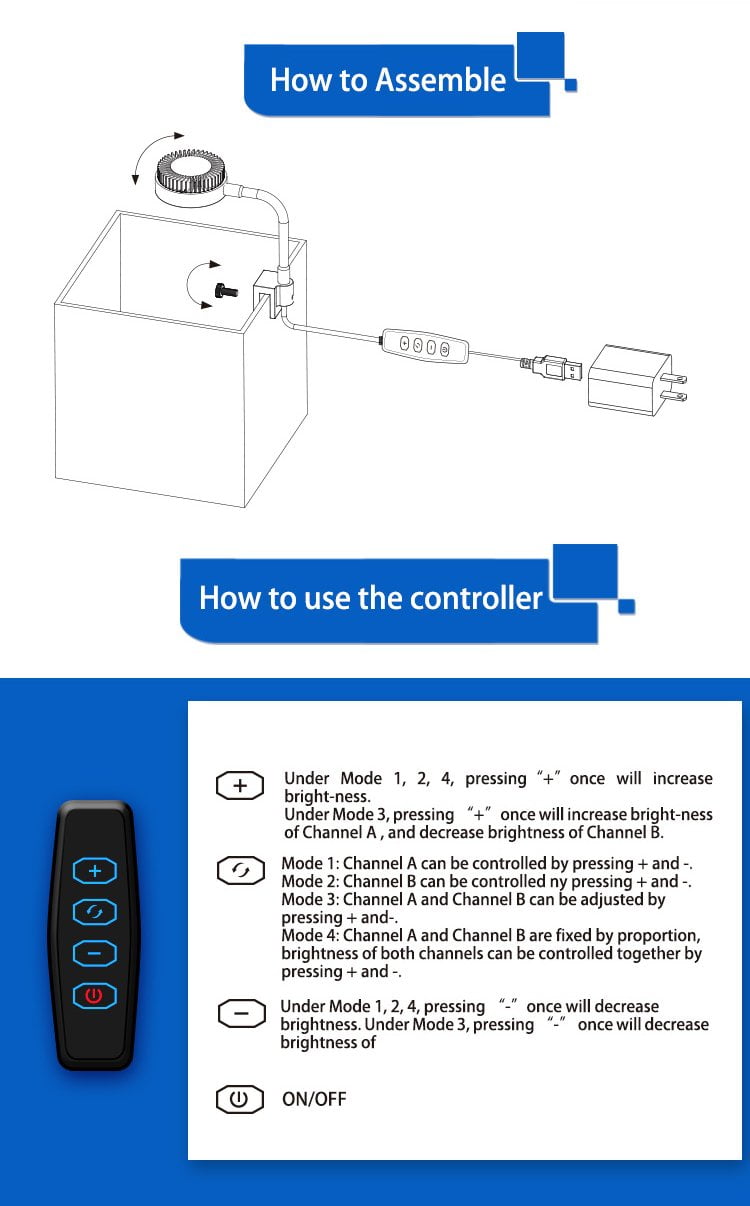 How to Assemble

How to use the controller

Under Mode 1, 2, 4, pressing “+” once will increase bright-ness.
Under Mode 3, pressing “+” once will increase bright-ness of Channel A , and decrease brightness of Channel B.

Mode 1: Channel A can be controlled by pressing + and -.
Mode 2: Channel B can be controlled ny pressing + and -.
Mode 3: Channel A and Channel B can be adjusted by pressing + and-.
Mode 4: Channel A and Channel B are fixed by proportion, brightness of both channels can be controlled together by pressing + and -.

Under Mode 1, 2, 4, pressing “-” once will decrease brightness. Under Mode 3, pressing “-” once will decrease brightness of

ON/OFF